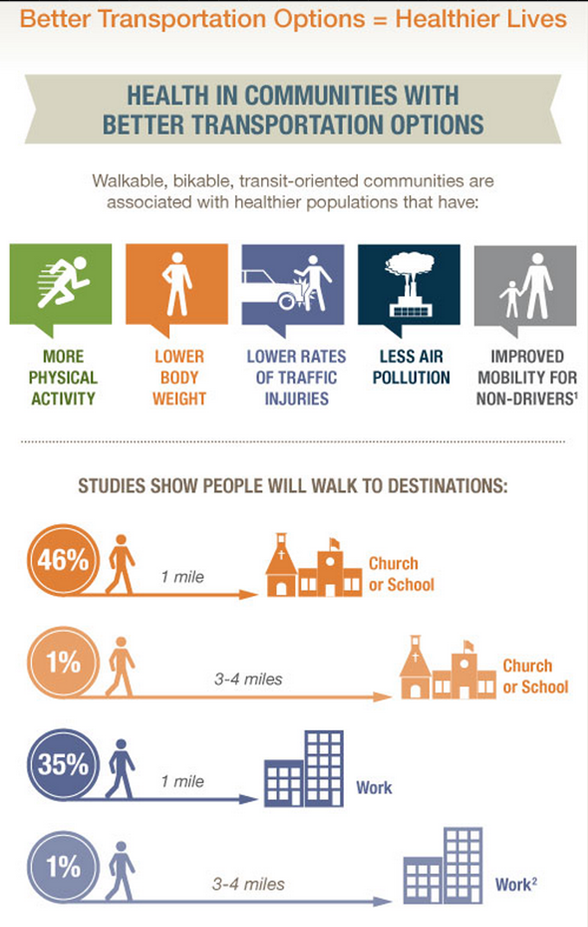 Better Transportation Options = Healthier Lives

HEALTH IN COMMUNITIES WITH BETTER TRANSPORTATION OPTIONS

Walkable, bikable, transit-oriented communities are associated with healthier populations that have:

MORE PHYSICAL ACTIVITY

LOWER BODY WEIGHT

LOWER RATES OF TRAFFIC INJURIES

LESS AIR POLLUTION

IMPROVED MOBILITY FOR NON-DRIVERS$^1$

STUDIES SHOW PEOPLE WILL WALK TO DESTINATIONS:

46%
1 mile
Church or School

1%
3-4 miles
Church or School

35%
1 mile
Work

1%
3-4 miles
Work$^2$